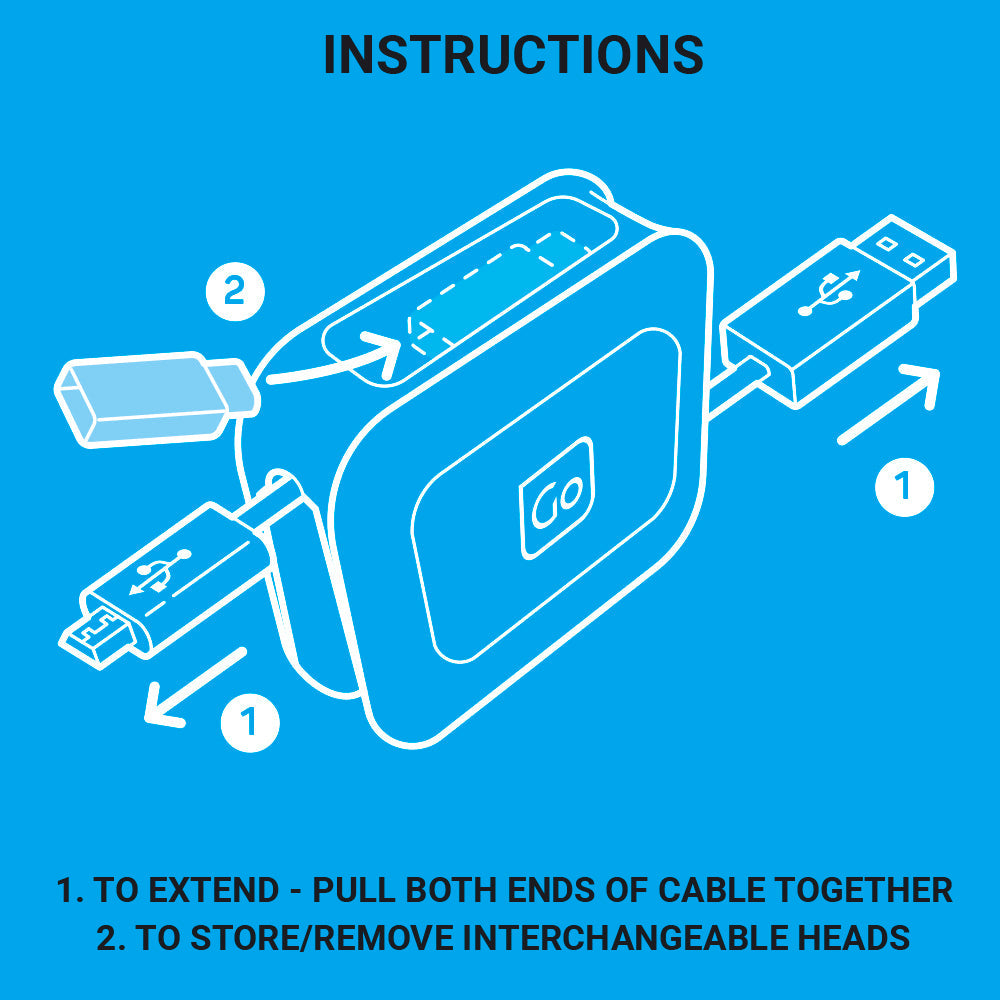 INSTRUCTIONS

2

Go

1

1

1. TO EXTEND - PULL BOTH ENDS OF CABLE TOGETHER
2. TO STORE/REMOVE INTERCHANGEABLE HEADS